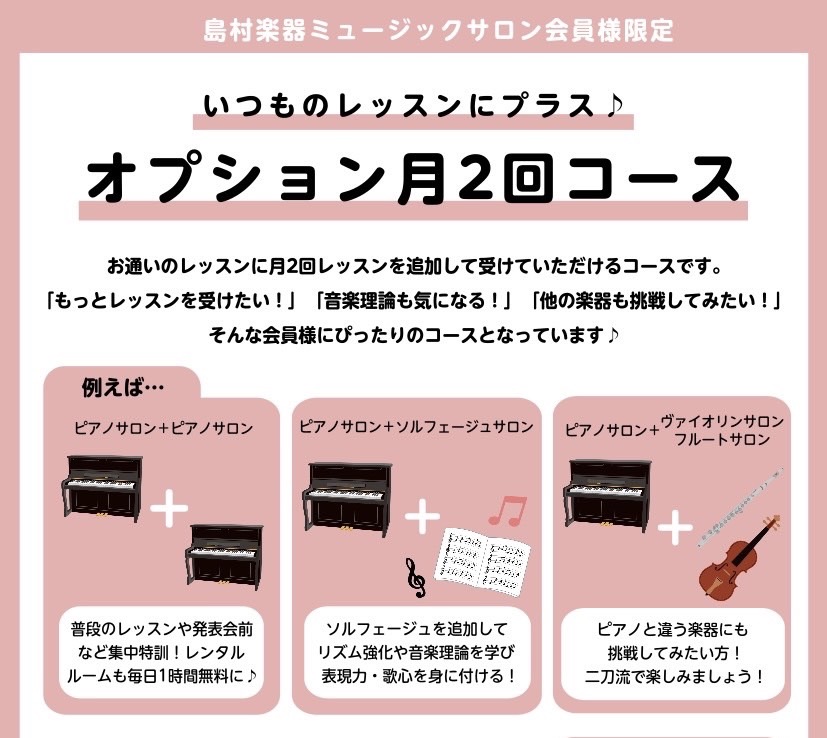 島村楽器ミュージックサロン会員様限定

いつものレッスンにプラス♪

オプション月2回コース

お通いのレッスンに月2回レッスンを追加して受けていただけるコースです。
「もっとレッスンを受けたい！」「音楽理論も気になる！」「他の楽器も挑戦してみたい！」
そんな会員様にぴったりのコースとなっています♪

例えば…

ピアノサロン＋ピアノサロン

+

普段のレッスンや発表会前など集中特訓！レンタルルームも毎日1時間無料に♪

ピアノサロン＋ソルフェージュサロン

+

ソルフェージュを追加してリズム強化や音楽理論を学び表現力・歌心を身に付ける！

ピアノサロン＋ヴァイオリンサロン フルートサロン

+

ピアノと違う楽器にも挑戦してみたい方！二刀流で楽しみましょう！