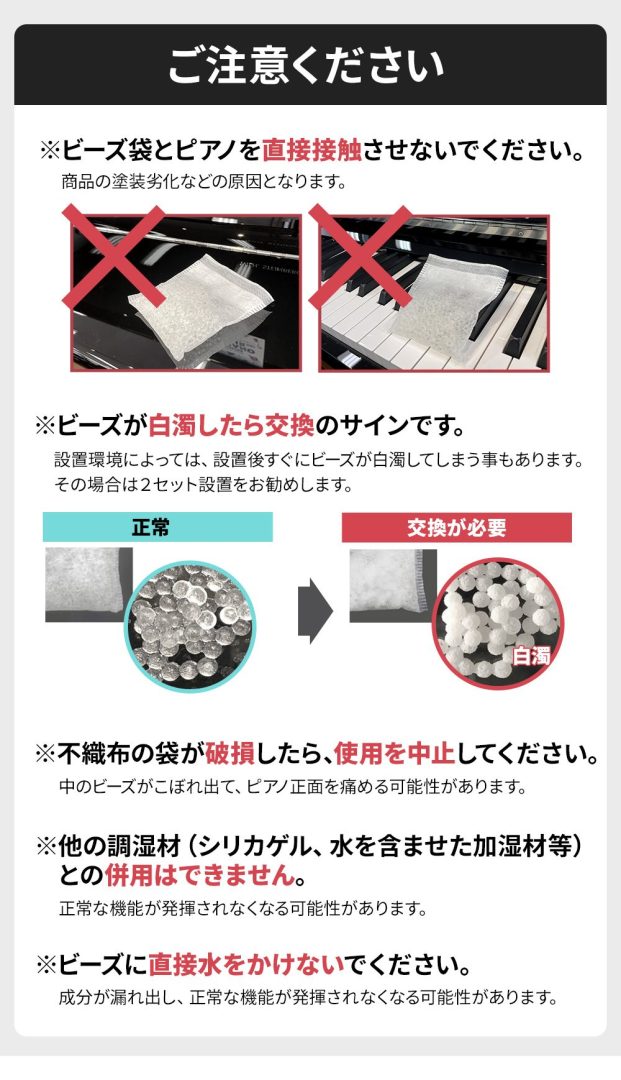 ご注意ください

※ビーズ袋とピアノを直接接触させないでください。

商品の塗装劣化などの原因となります。

※ビーズが白濁したら交換のサインです。

設置環境によっては、設置後すぐにビーズが白濁してしまう事もあります。その場合は2セット設置をお勧めします。

正常

交換が必要

白濁

※不織布の袋が破損したら、使用を中止してください。

中のビーズがこぼれ出て、ピアノ正面を痛める可能性があります。

※他の調湿材（シリカゲル、水を含ませた加湿材等）との併用はできません。

正常な機能が発揮されなくなる可能性があります。

※ビーズに直接水をかけないでください。

成分が漏れ出し、正常な機能が発揮されなくなる可能性があります。