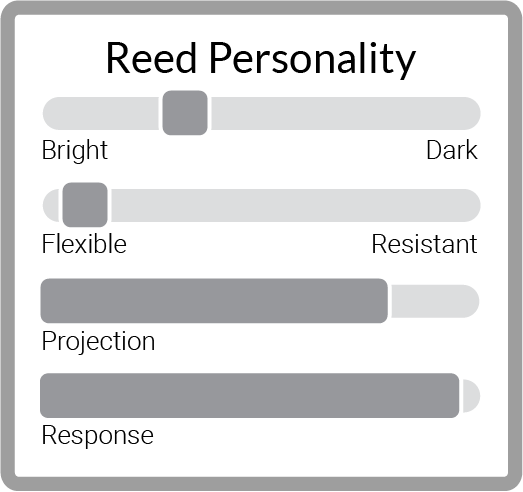 Reed Personality

Bright Dark

Flexible Resistant

Projection

Response