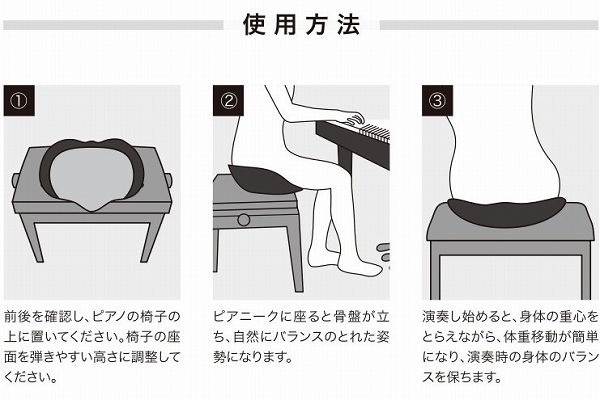 使用方法

①

前後を確認し、ピアノの椅子の上に置いてください。椅子の座面を弾きやすい高さに調整してください。

②

ピアニークに座ると骨盤が立ち、自然にバランスのとれた姿勢になります。

③

演奏し始めると、身体の重心をとらえながら、体重移動が簡単になり、演奏時の身体のバランスを保ちます。