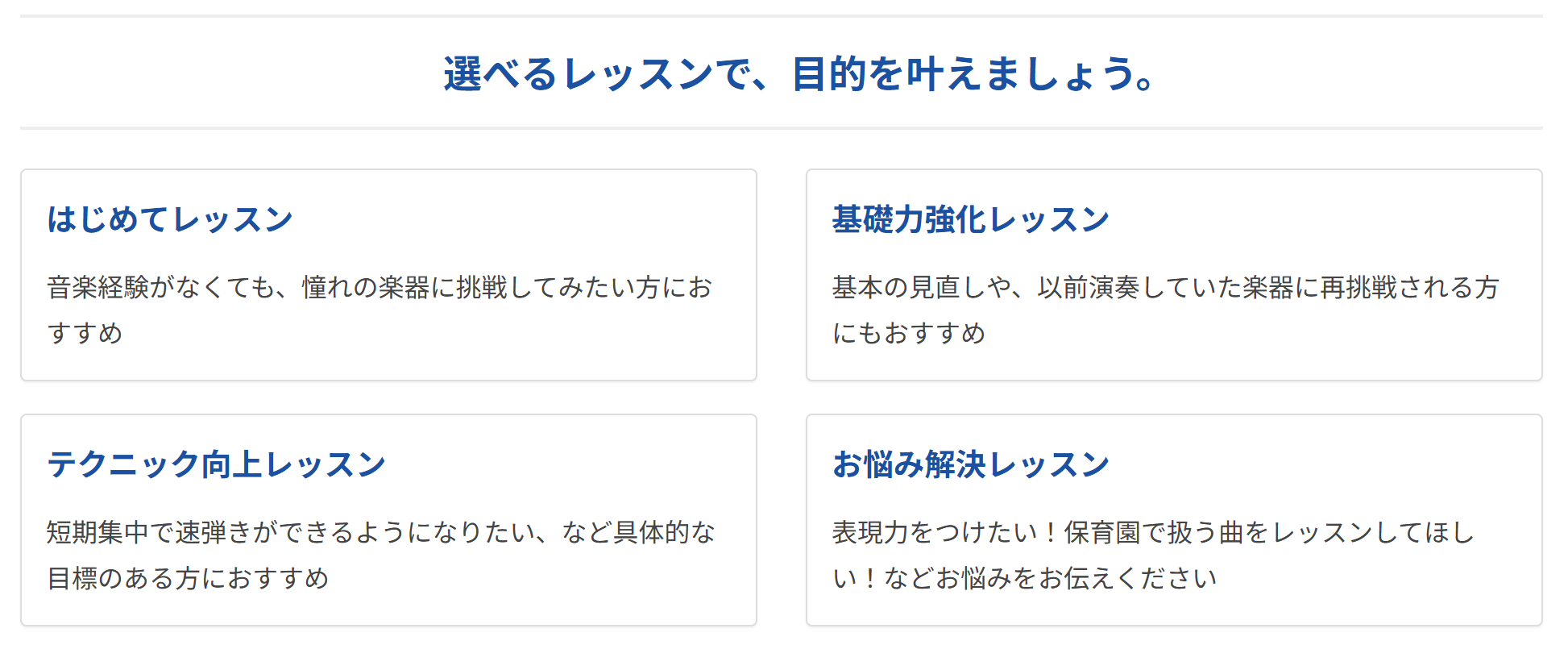 選べるレッスンで、目的を叶えましょう。

はじめてレッスン

音楽経験がなくても、憧れの楽器に挑戦してみたい方におすすめ

基礎力強化レッスン

基本の見直しや、以前演奏していた楽器に再挑戦される方にもおすすめ

テクニック向上レッスン

短期集中で速弾きができるようになりたい、など具体的な目標のある方におすすめ

お悩み解決レッスン

表現力をつけたい！保育園で扱う曲をレッスンしてほしい！などお悩みをお伝えください