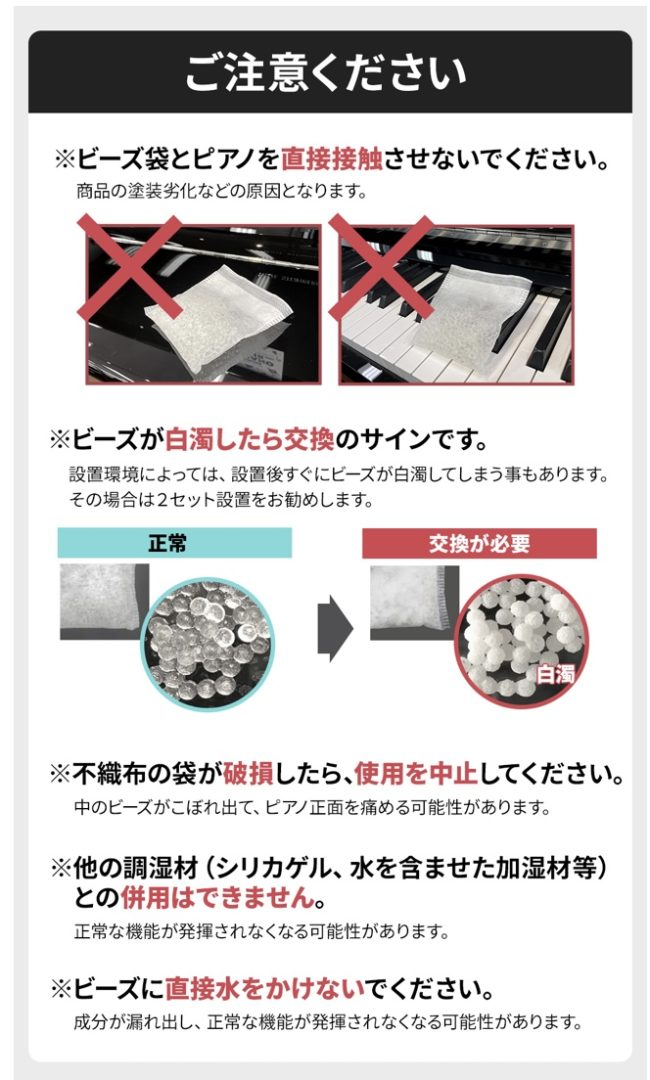 ご注意ください

※ビーズ袋とピアノを直接接触させないでください。
商品の塗装劣化などの原因となります。

※ビーズが白濁したら交換のサインです。
設置環境によっては、設置後すぐにビーズが白濁してしまう事もあります。その場合は2セット設置をお勧めします。

正常

交換が必要

白濁

※不織布の袋が破損したら、使用を中止してください。
中のビーズがこぼれ出て、ピアノ正面を痛める可能性があります。

※他の調湿材（シリカゲル、水を含ませた加湿材等）との併用はできません。
正常な機能が発揮されなくなる可能性があります。

※ビーズに直接水をかけないでください。
成分が漏れ出し、正常な機能が発揮されなくなる可能性があります。