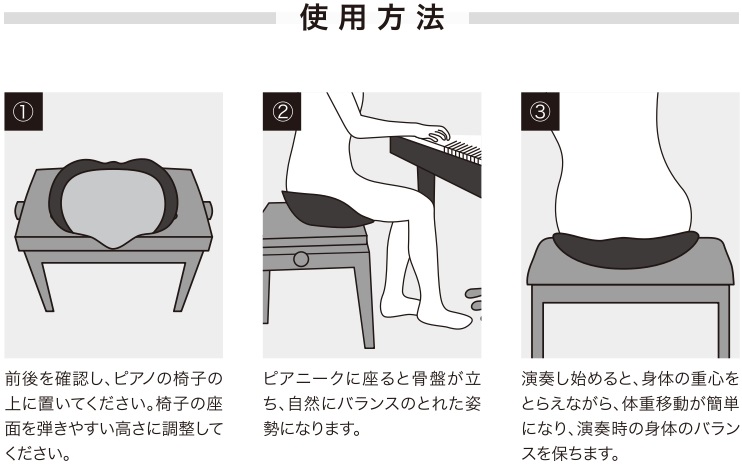 使用方法

①

前後を確認し、ピアノの椅子の上に置いてください。椅子の座面を弾きやすい高さに調整してください。

②

ピアニークに座ると骨盤が立ち、自然にバランスのとれた姿勢になります。

③

演奏し始めると、身体の重心をとらえながら、体重移動が簡単になり、演奏時の身体のバランスを保ちます。