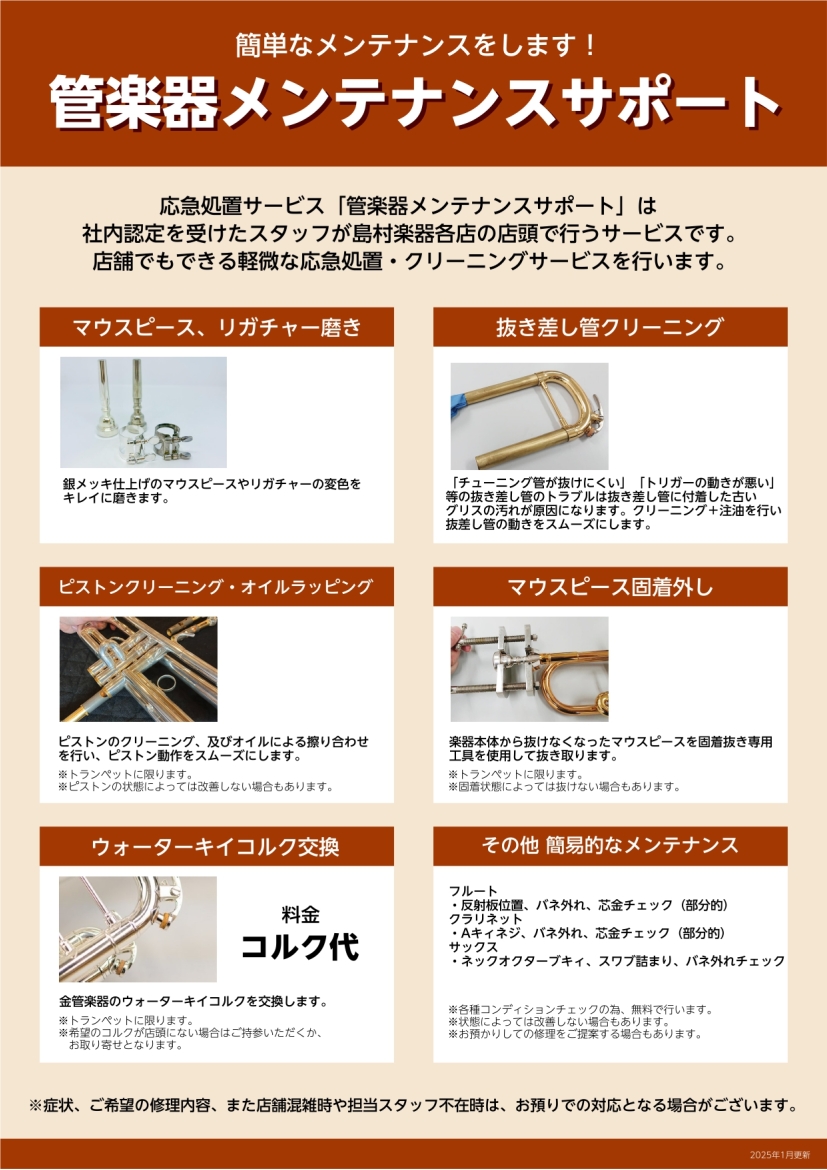 簡単なメンテナンスをします！

管楽器メンテナンスサポート

応急処置サービス「管楽器メンテナンスサポート」は
社内認定を受けたスタッフが島村楽器各店の店頭で行うサービスです。
店舗でもできる軽微な応急処置・クリーニングサービスを行います。

マウスピース、リガチャー磨き

銀メッキ仕上げのマウスピースやリガチャーの変色をキレイに磨きます。

抜き差し管クリーニング

「チューニング管が抜けにくい」「トリガーの動きが悪い」等の抜き差し管のトラブルは抜き差し管に付着した古いグリスの汚れが原因になります。クリーニング＋注油を行い抜差し管の動きをスムーズにします。

ピストンクリーニング・オイルラッピング

ピストンのクリーニング、及びオイルによる擦り合わせを行い、ピストン動作をスムーズにします。
※トランペットに限ります。
※ピストンの状態によっては改善しない場合もあります。

マウスピース固着外し

楽器本体から抜けなくなったマウスピースを固着抜き専用工具を使用して抜き取ります。
※トランペットに限ります。
※固着状態によっては抜けない場合もあります。

ウォーターキイコルク交換

料金
コルク代

金管楽器のウォーターキイコルクを交換します。
※トランペットに限ります。
※希望のコルクが店頭にない場合はご持参いただくか、お取り寄せとなります。

その他 簡易的なメンテナンス

フルート
・反射板位置、バネ外れ、芯金チェック（部分的）
クラリネット
・Aキィネジ、バネ外れ、芯金チェック（部分的）
サックス
・ネックオクターブキィ、スワブ詰まり、バネ外れチェック

※各種コンディションチェックの為、無料で行います。
※状態によっては改善しない場合もあります。
※お預かりしての修理をご提案する場合もあります。

※症状、ご希望の修理内容、また店舗混雑時や担当スタッフ不在時は、お預りでの対応となる場合がございます。

2025年1月更新