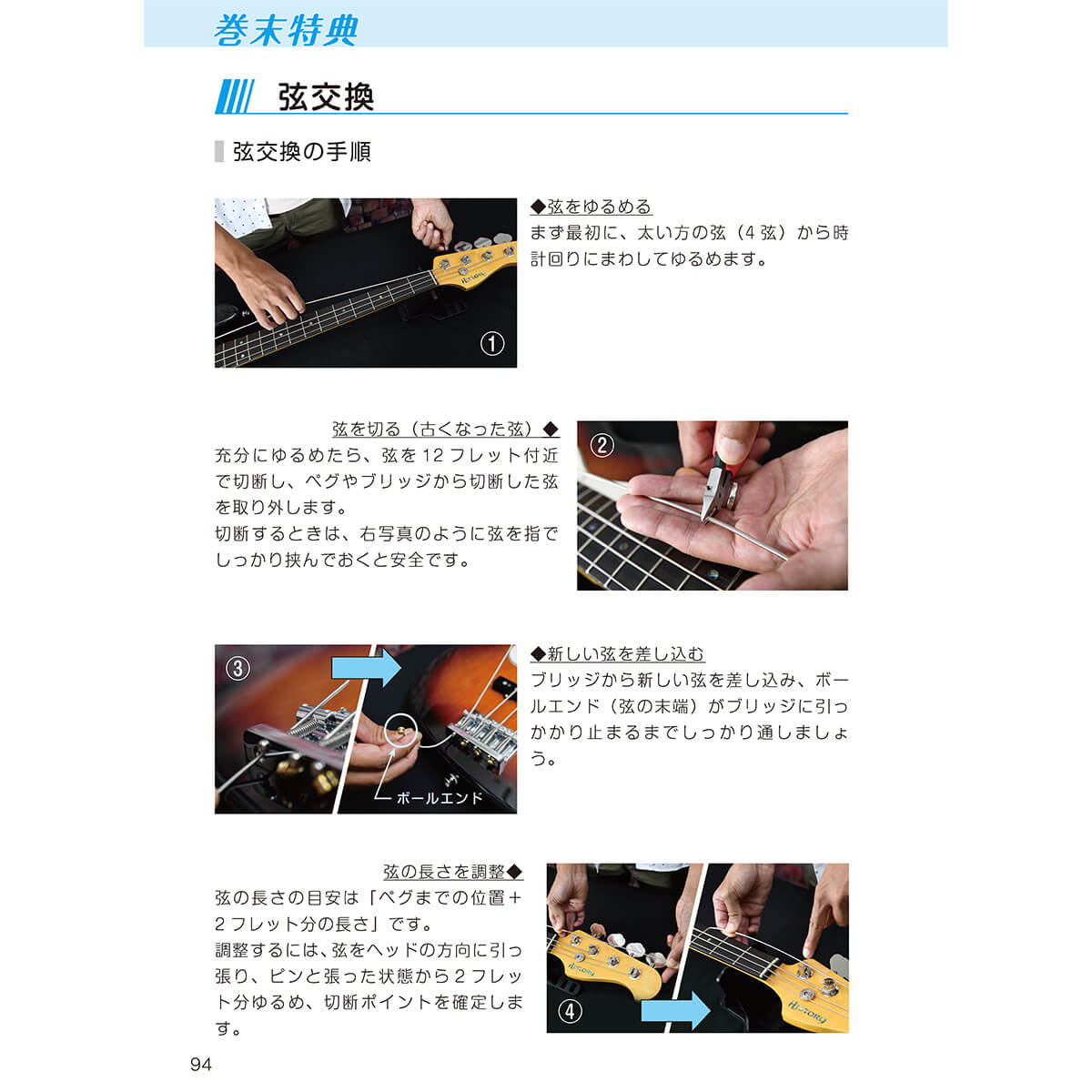 巻末特典

弦交換

弦交換の手順

①

◆弦をゆるめる
まず最初に、太い方の弦（4弦）から時計回りにまわしてゆるめます。

弦を切る（古くなった弦）◆
充分にゆるめたら、弦を12フレット付近で切断し、ペグやブリッジから切断した弦を取り外します。
切断するときは、右写真のように弦を指でしっかり挟んでおくと安全です。

②

③

ボールエンド

◆新しい弦を差し込む
ブリッジから新しい弦を差し込み、ボールエンド（弦の末端）がブリッジに引っかかり止まるまでしっかり通しましょう。

弦の長さを調整◆
弦の長さの目安は「ペグまでの位置＋2フレット分の長さ」です。
調整するには、弦をヘッドの方向に引っ張り、ピンと張った状態から2フレット分ゆるめ、切断ポイントを確定します。

④

94